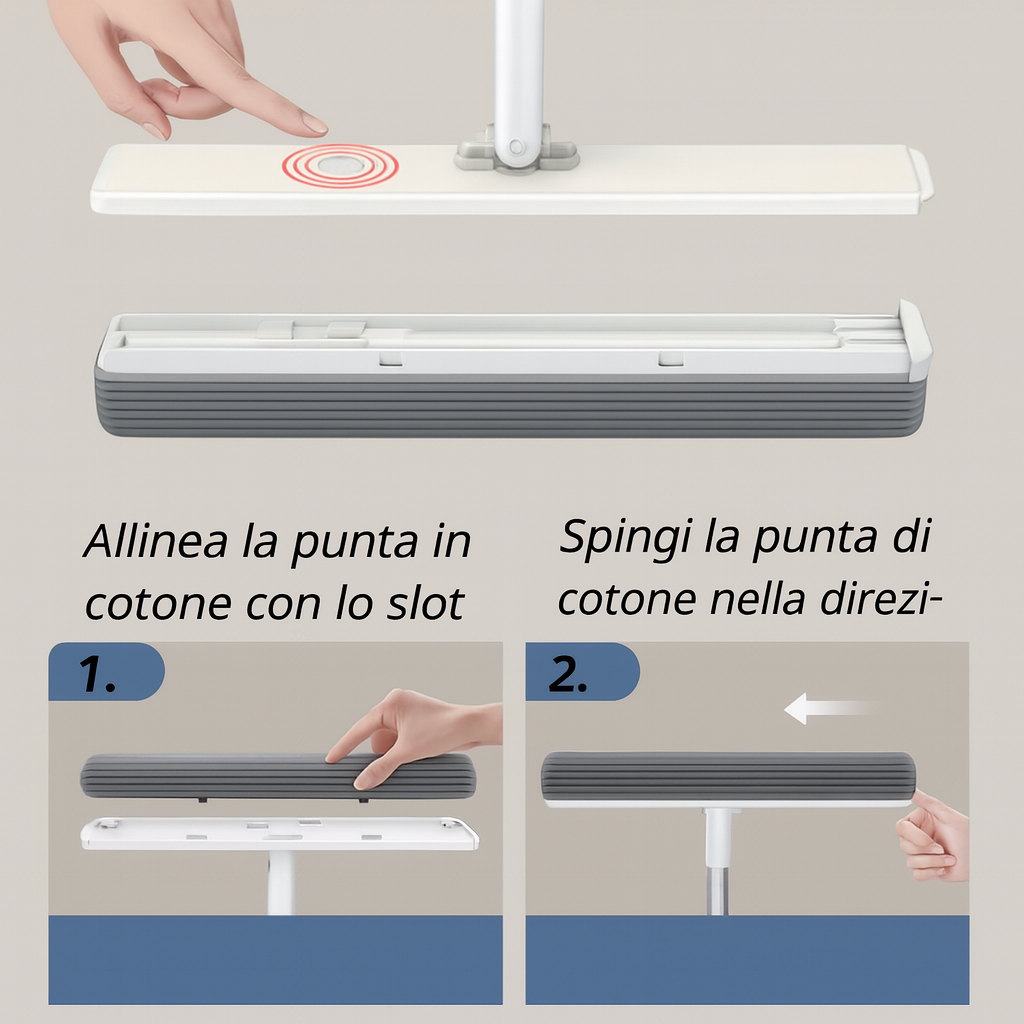 Allinea la punta in cotone con lo slot

Spingi la punta di cotone nella direzi-

1.

2.